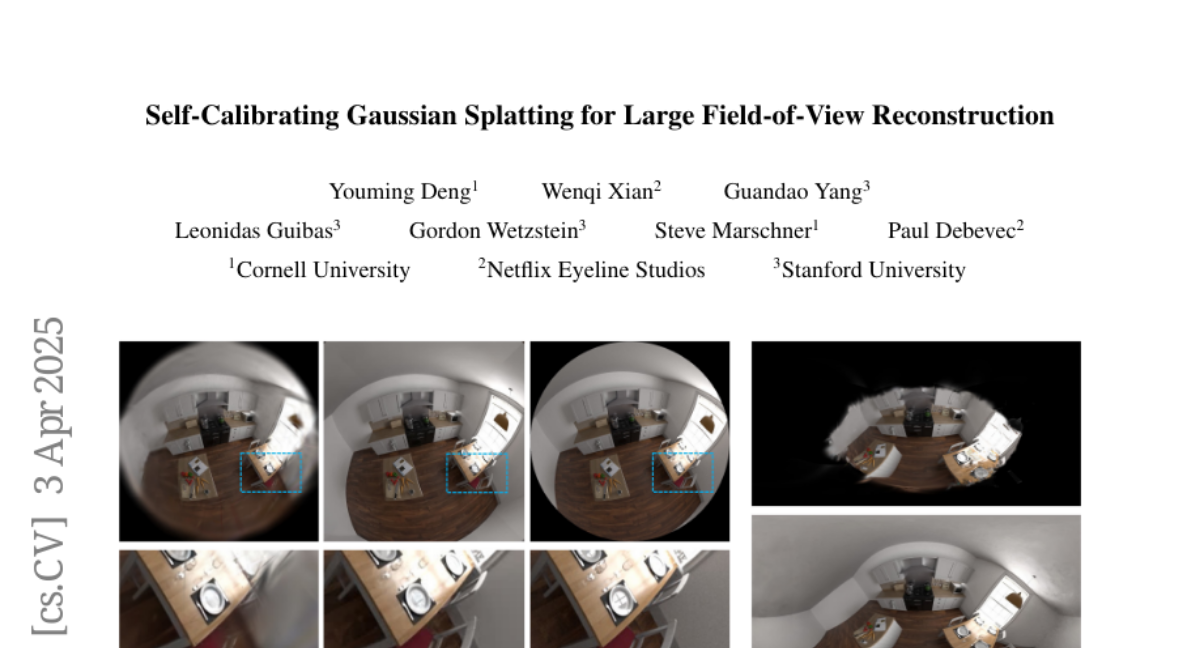 Self-Calibrating Gaussian Splatting for Large Field-of-View Reconstruction

Youming Deng$^1$ Wenqi Xian$^2$ Guandao Yang$^3$
Leonidas Guibas$^3$ Gordon Wetzstein$^3$ Steve Marschner$^1$ Paul Debevec$^2$
$^1$Cornell University $^2$Netflix Eyeline Studios $^3$Stanford University

[cs.CV] 3 Apr 2025