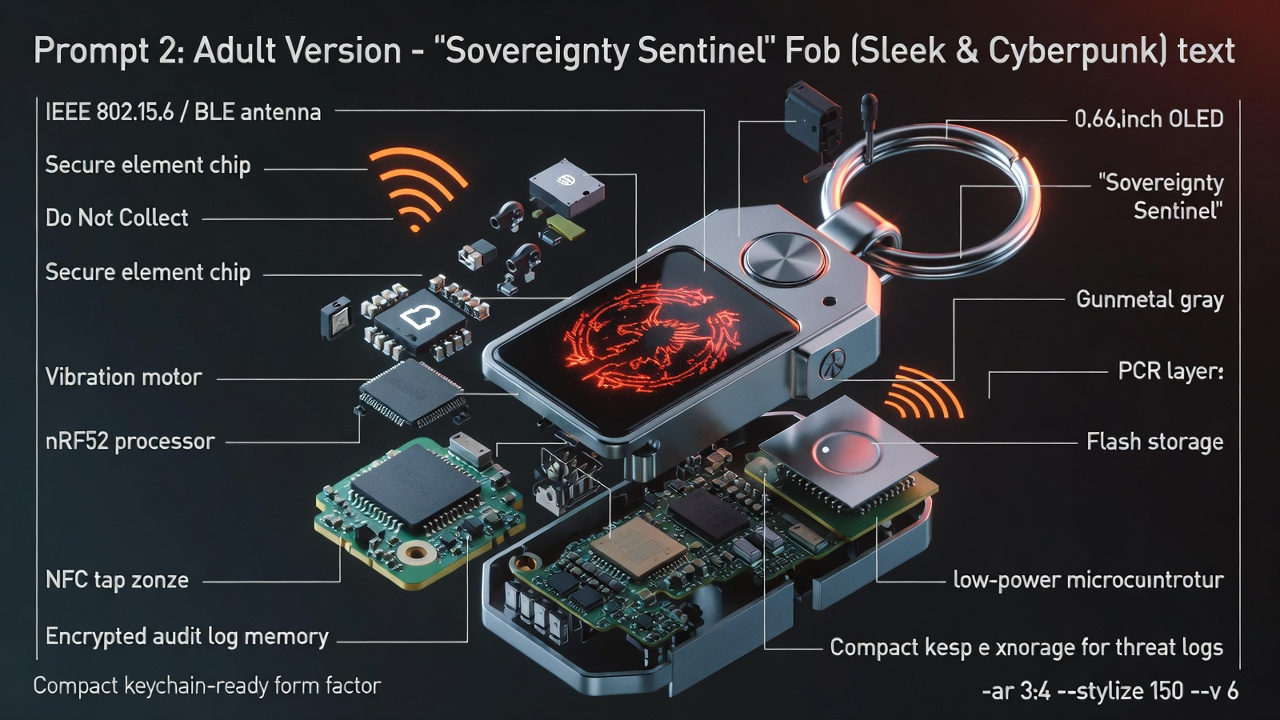 Prompt 2: Adult Version - "Sovereignty Sentinel" Fob (Sleek & Cyberpunk) text

IEEE 802.15.6 / BLE antenna

Secure element chip

Do Not Collect

Secure element chip

Vibration motor

nRF52 processor

NFC tap zonze

Encrypted audit log memory

Compact keychain-ready form factor

0.66.inch OLED

"Sovereignty Sentinel"

Gunmetal gray

PCR layer:

Flash storage

low-power microcuintrotur

Compact kesp e xnorage for threat logs

-ar 3:4 --stylize 150 --v 6